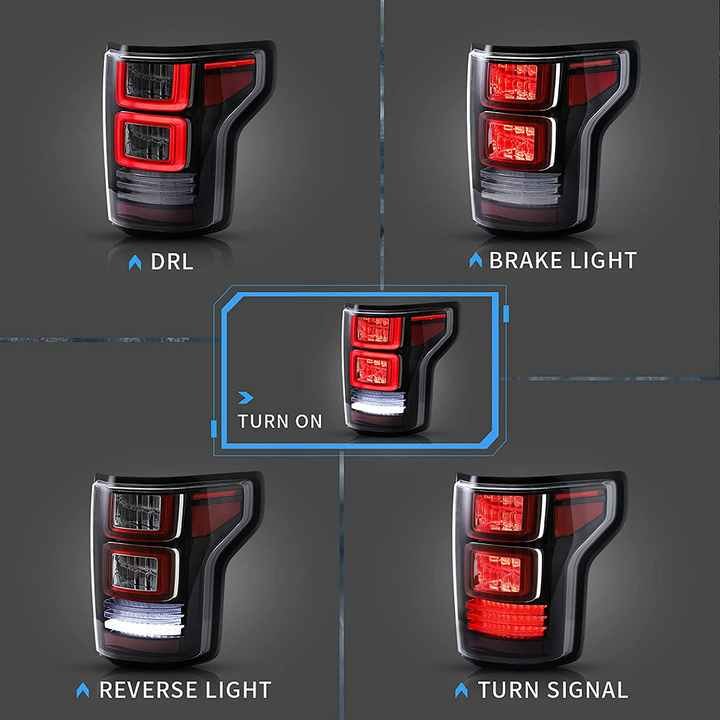 DRL

BRAKE LIGHT

TURN ON

REVERSE LIGHT

TURN SIGNAL